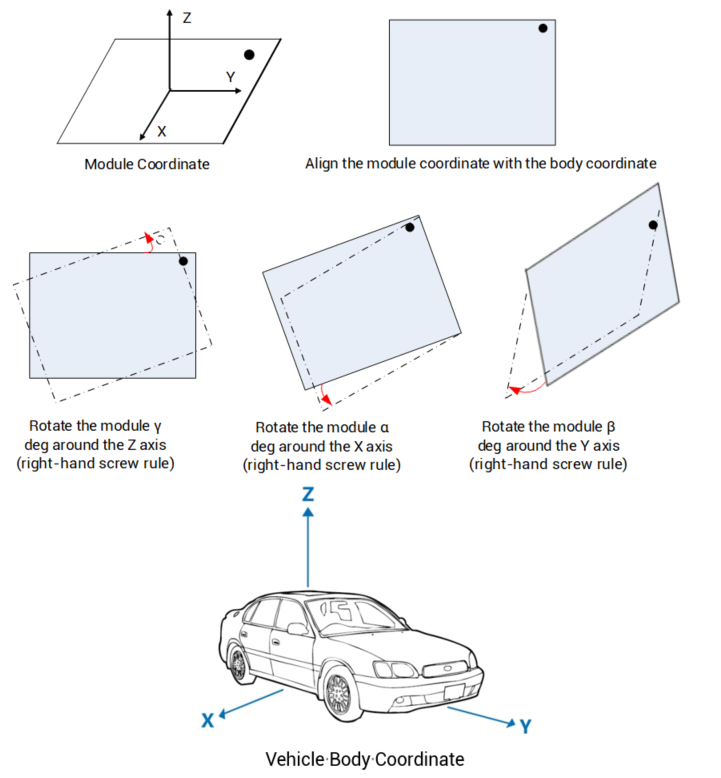 Z

Y

X

Module Coordinate

Align the module coordinate with the body coordinate

Rotate the module γ deg around the Z axis (right-hand screw rule)

Rotate the module α deg around the X axis (right-hand screw rule)

Rotate the module β deg around the Y axis (right-hand screw rule)

Z

X

Y

Vehicle·Body·Coordinate